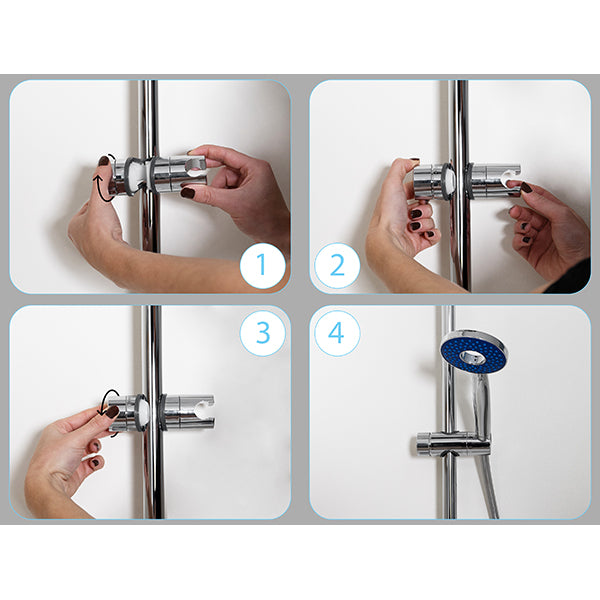 1

2

3

4